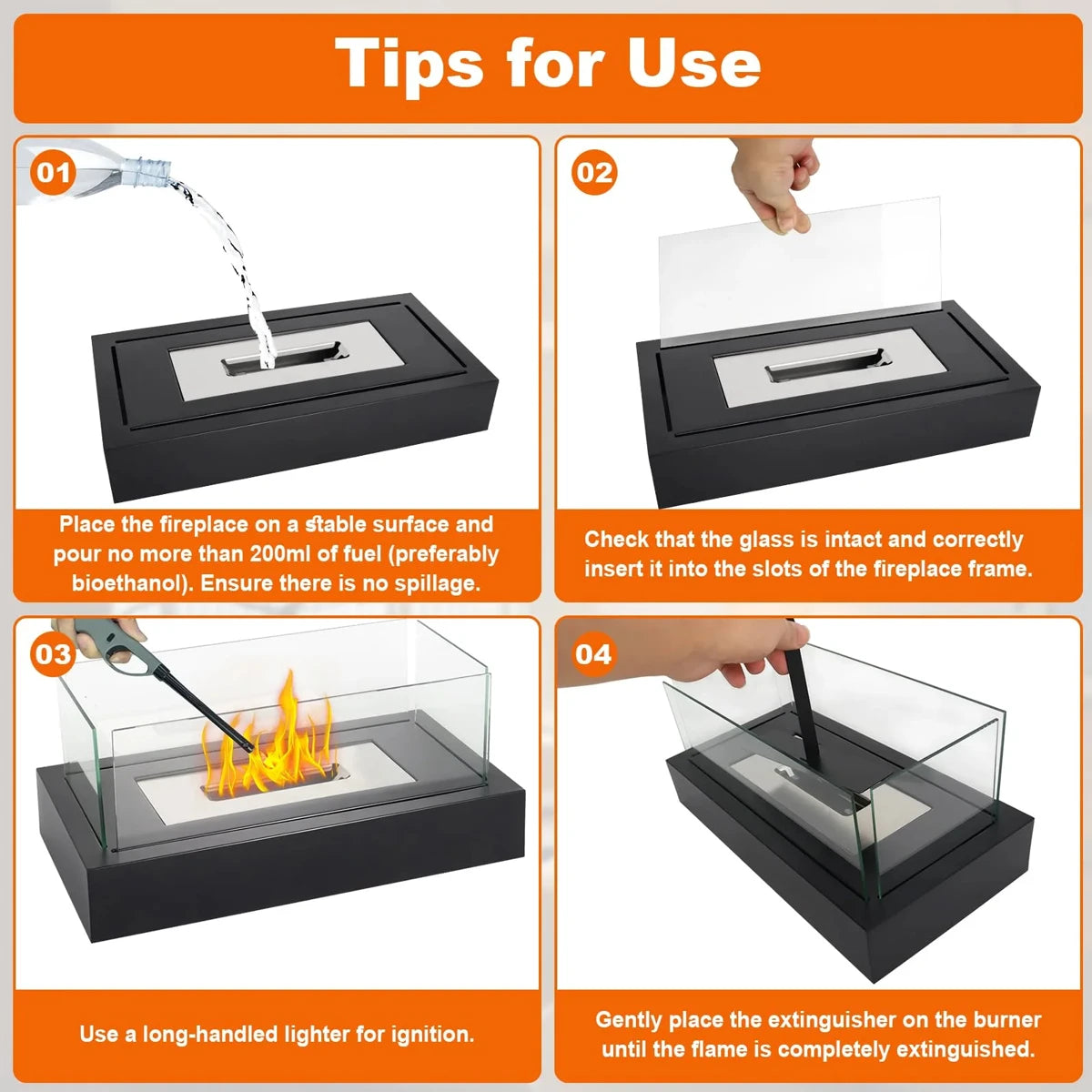 Tips for Use

01

Place the fireplace on a stable surface and pour no more than 200ml of fuel (preferably bioethanol). Ensure there is no spillage.

02

Check that the glass is intact and correctly insert it into the slots of the fireplace frame.

03

Use a long-handled lighter for ignition.

04

Gently place the extinguisher on the burner until the flame is completely extinguished.