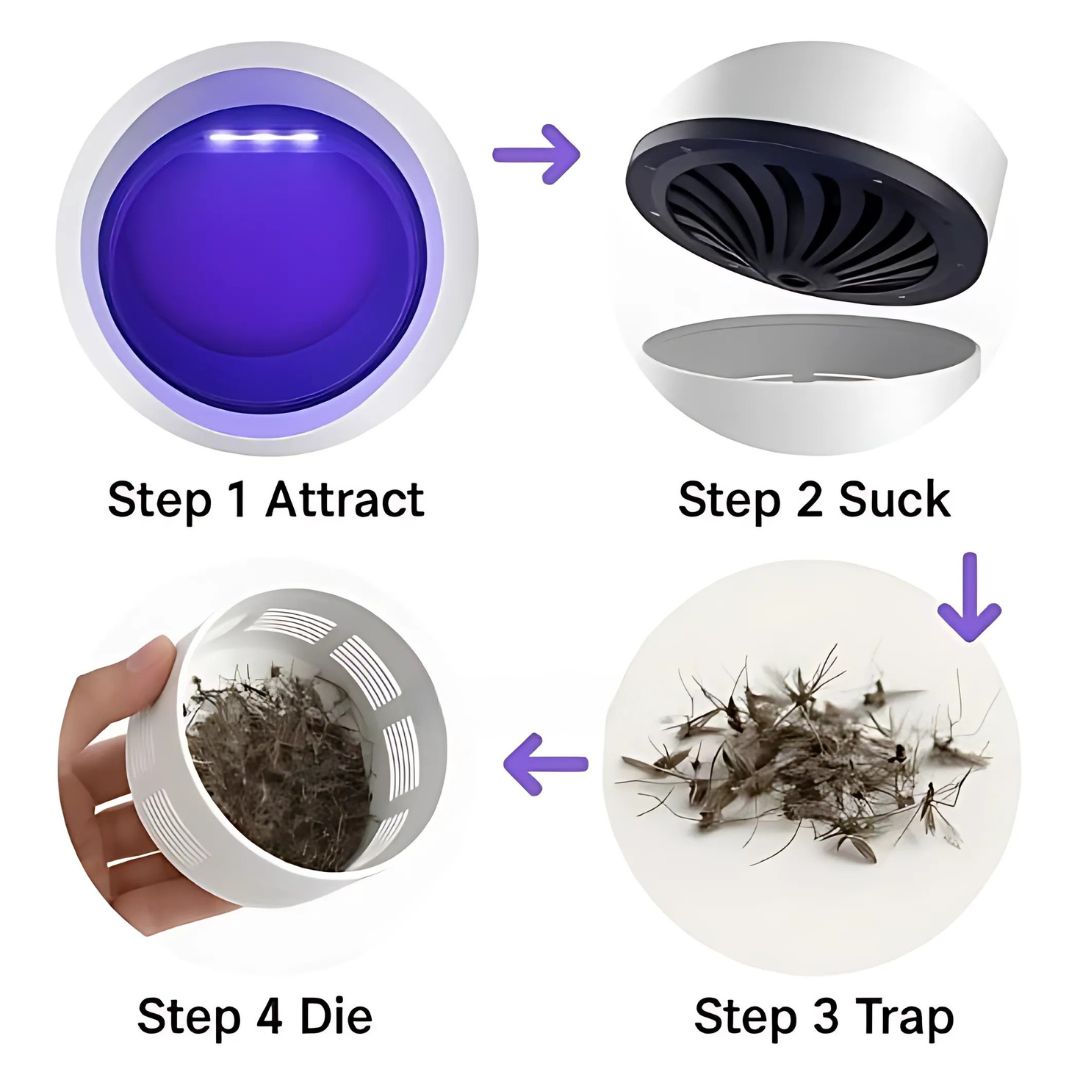 Step 1 Attract

Step 2 Suck

Step 3 Trap

Step 4 Die