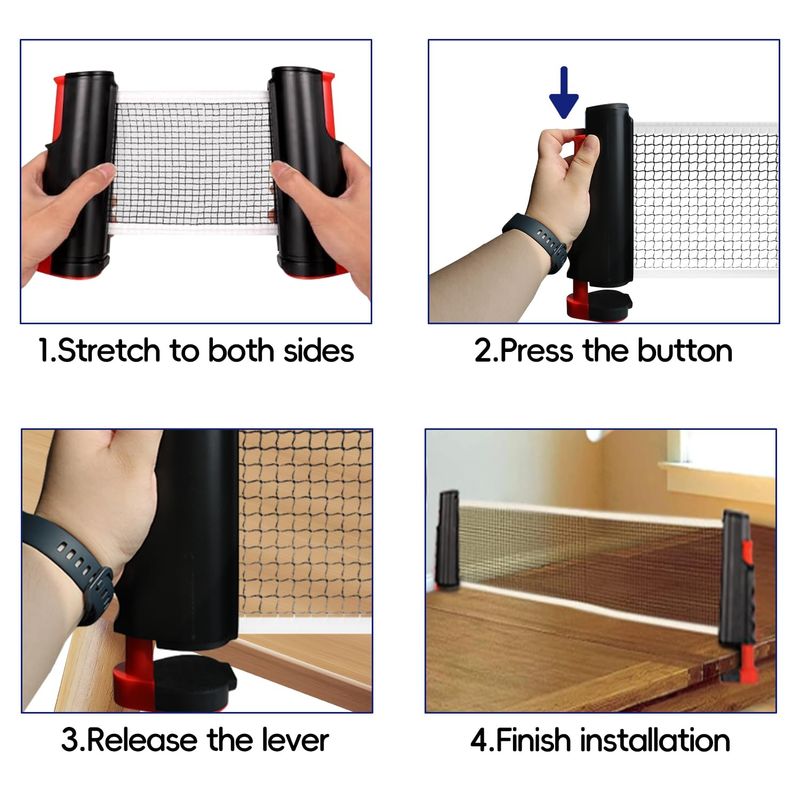 1.Stretch to both sides

2.Press the button

3.Release the lever

4.Finish installation