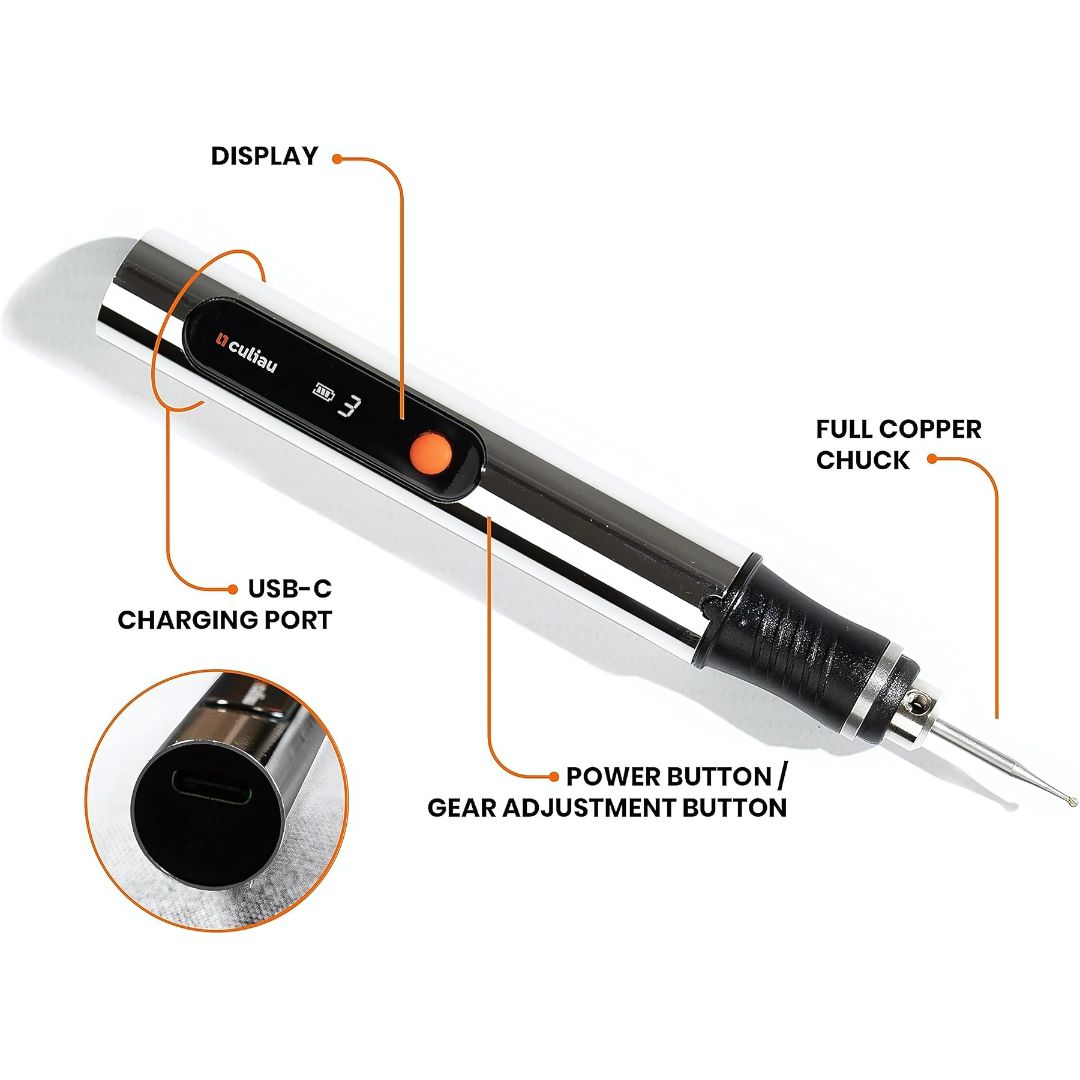 DISPLAY

culiau

3

FULL COPPER CHUCK

USB-C CHARGING PORT

POWER BUTTON / GEAR ADJUSTMENT BUTTON