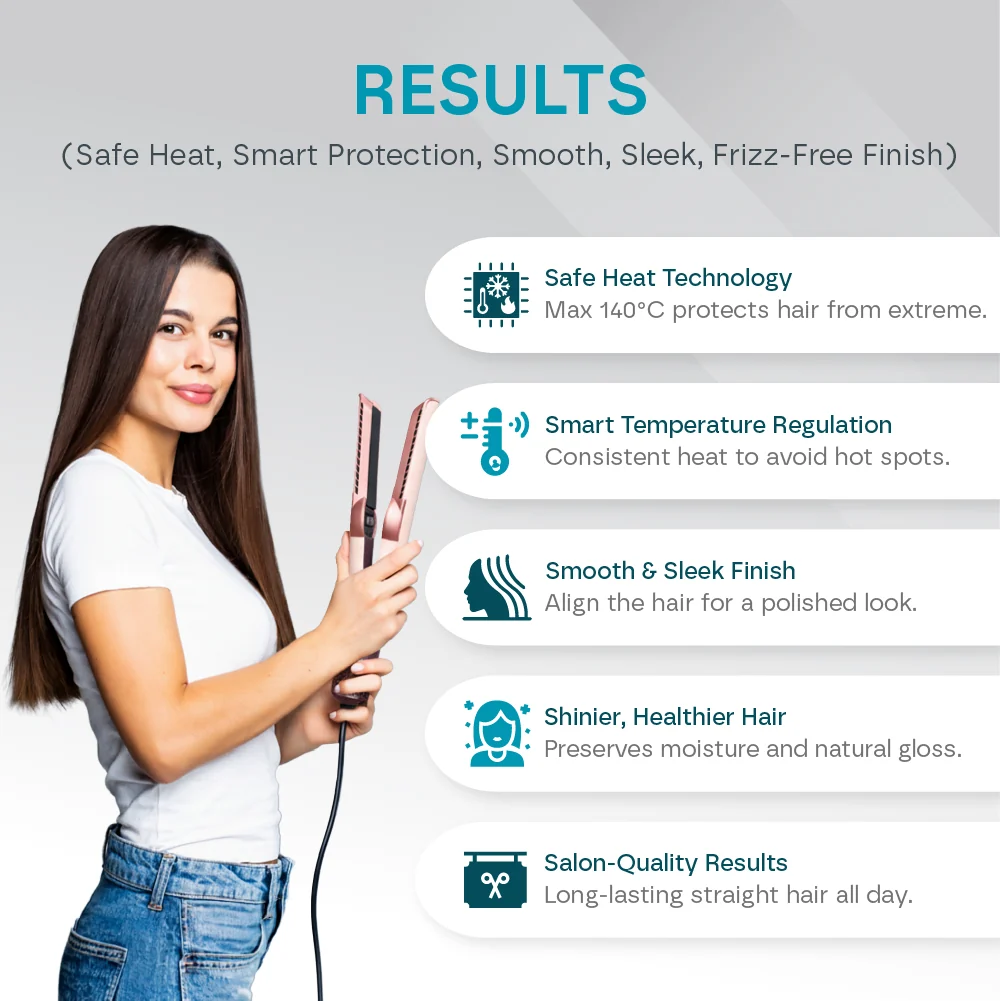 RESULTS

(Safe Heat, Smart Protection, Smooth, Sleek, Frizz-Free Finish)

Safe Heat Technology
Max 140°C protects hair from extreme.

Smart Temperature Regulation
Consistent heat to avoid hot spots.

Smooth & Sleek Finish
Align the hair for a polished look.

Shinier, Healthier Hair
Preserves moisture and natural gloss.

Salon-Quality Results
Long-lasting straight hair all day.